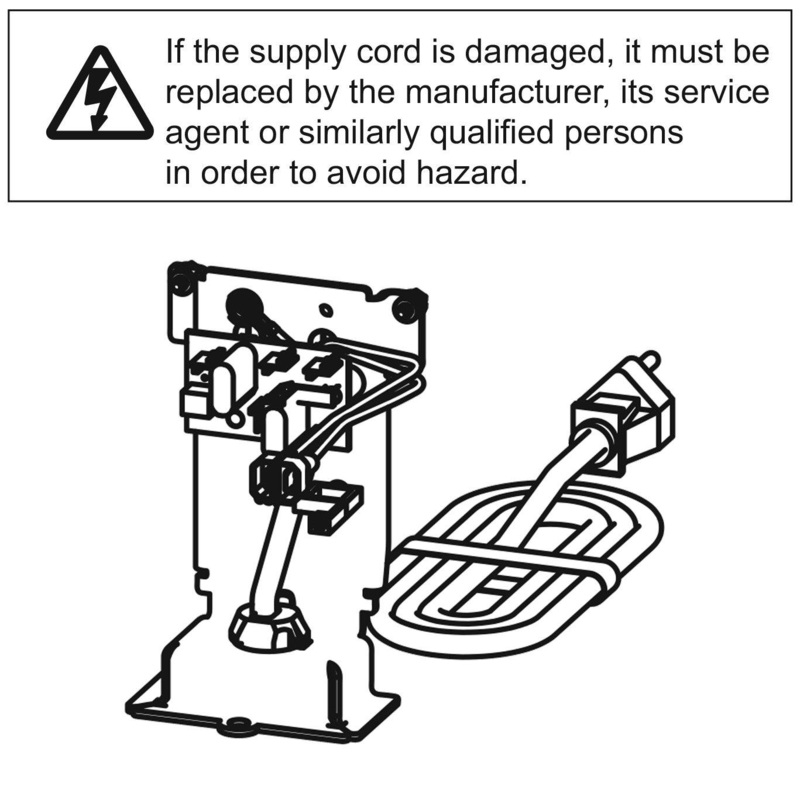 If the supply cord is damaged, it must be replaced by the manufacturer, its service agent or similarly qualified persons in order to avoid hazard.